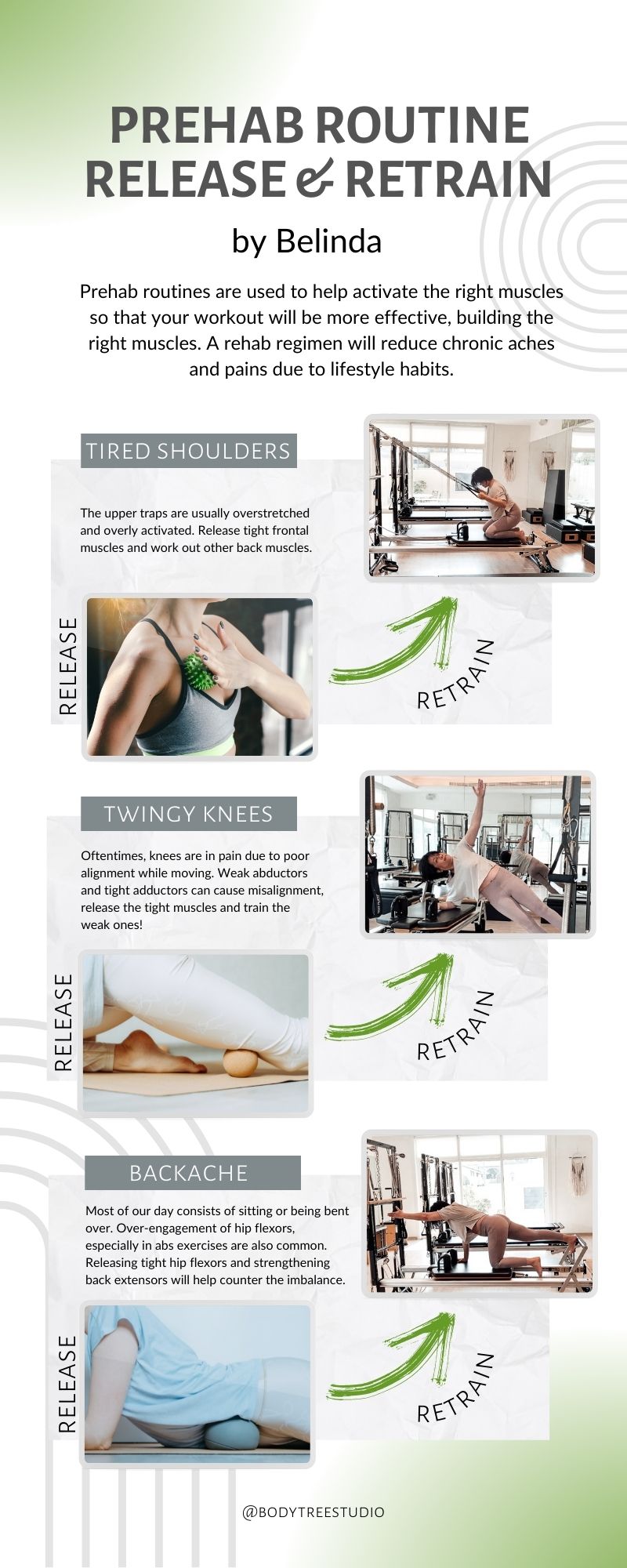 PREHAB ROUTINE
RELEASE & RETRAIN

by Belinda

Prehab routines are used to help activate the right muscles so that your workout will be more effective, building the right muscles. A rehab regimen will reduce chronic aches and pains due to lifestyle habits.

TIRED SHOULDERS

The upper traps are usually overstretched and overly activated. Release tight frontal muscles and work out other back muscles.

RELEASE

RETRAIN

TWINGY KNEES

Oftentimes, knees are in pain due to poor alignment while moving. Weak abductors and tight adductors can cause misalignment, release the tight muscles and train the weak ones!

RELEASE

RETRAIN

BACKACHE

Most of our day consists of sitting or being bent over. Over-engagement of hip flexors, especially in abs exercises are also common. Releasing tight hip flexors and strengthening back extensors will help counter the imbalance.

RELEASE

RETRAIN

@BODYTREESTUDIO